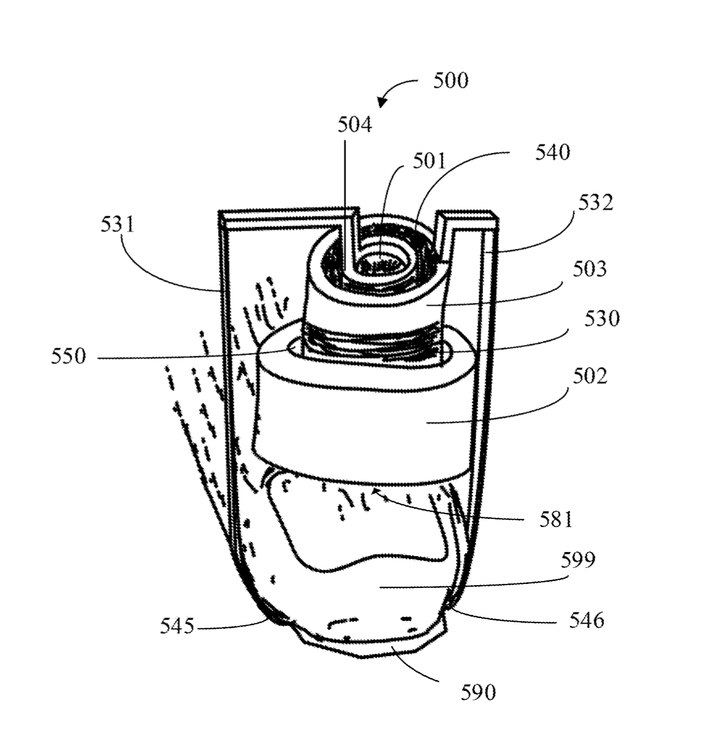 500
504
501
540
532
531
503
530
550
502
581
599
545
546
590